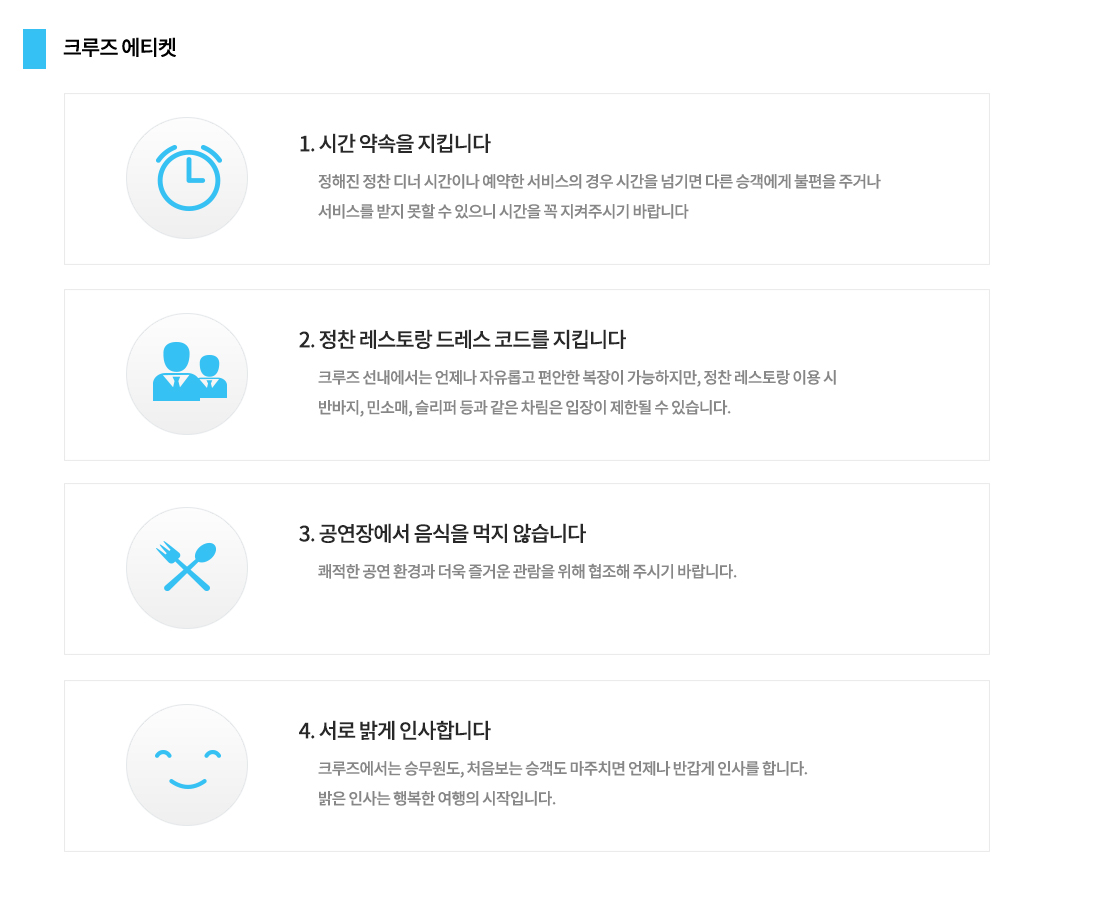 크루즈 에티켓

1. 시간 약속을 지킵니다

정해진 정찬 디너 시간이나 예약한 서비스의 경우 시간을 넘기면 다른 승객에게 불편을 주거나 서비스를 받지 못할 수 있으니 시간을 꼭 지켜주시기 바랍니다

2. 정찬 레스토랑 드레스 코드를 지킵니다

크루즈 선내에서는 언제나 자유롭고 편안한 복장이 가능하지만, 정찬 레스토랑 이용 시 반바지, 민소매, 슬리퍼 등과 같은 차림은 입장이 제한될 수 있습니다.

3. 공연장에서 음식을 먹지 않습니다

쾌적한 공연 환경과 더욱 즐거운 관람을 위해 협조해 주시기 바랍니다.

4. 서로 밝게 인사합니다

크루즈에서는 승무원도, 처음보는 승객도 마주치면 언제나 반갑게 인사를 합니다. 밝은 인사는 행복한 여행의 시작입니다.