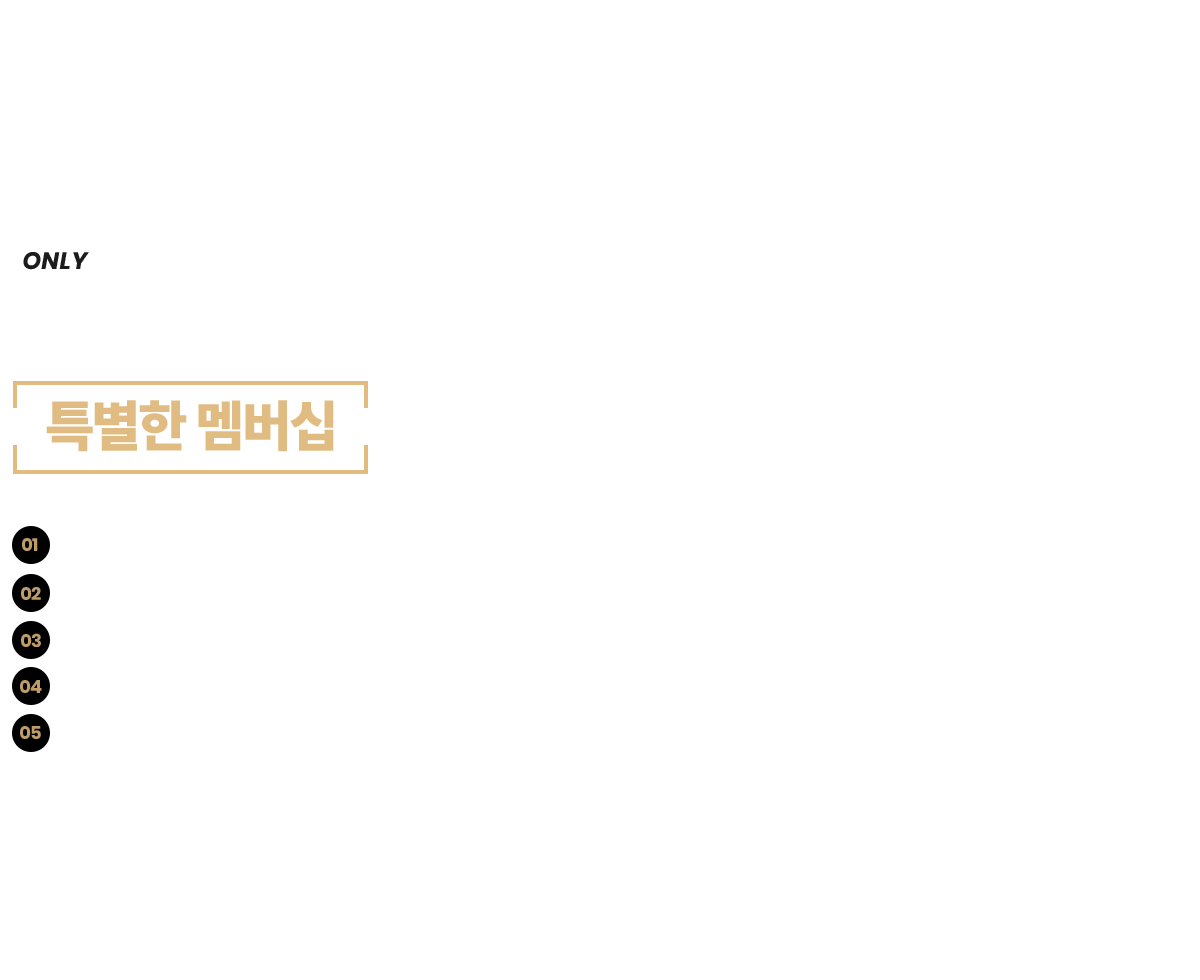 ONLY

특별한 멤버십

01

02

03

04

05